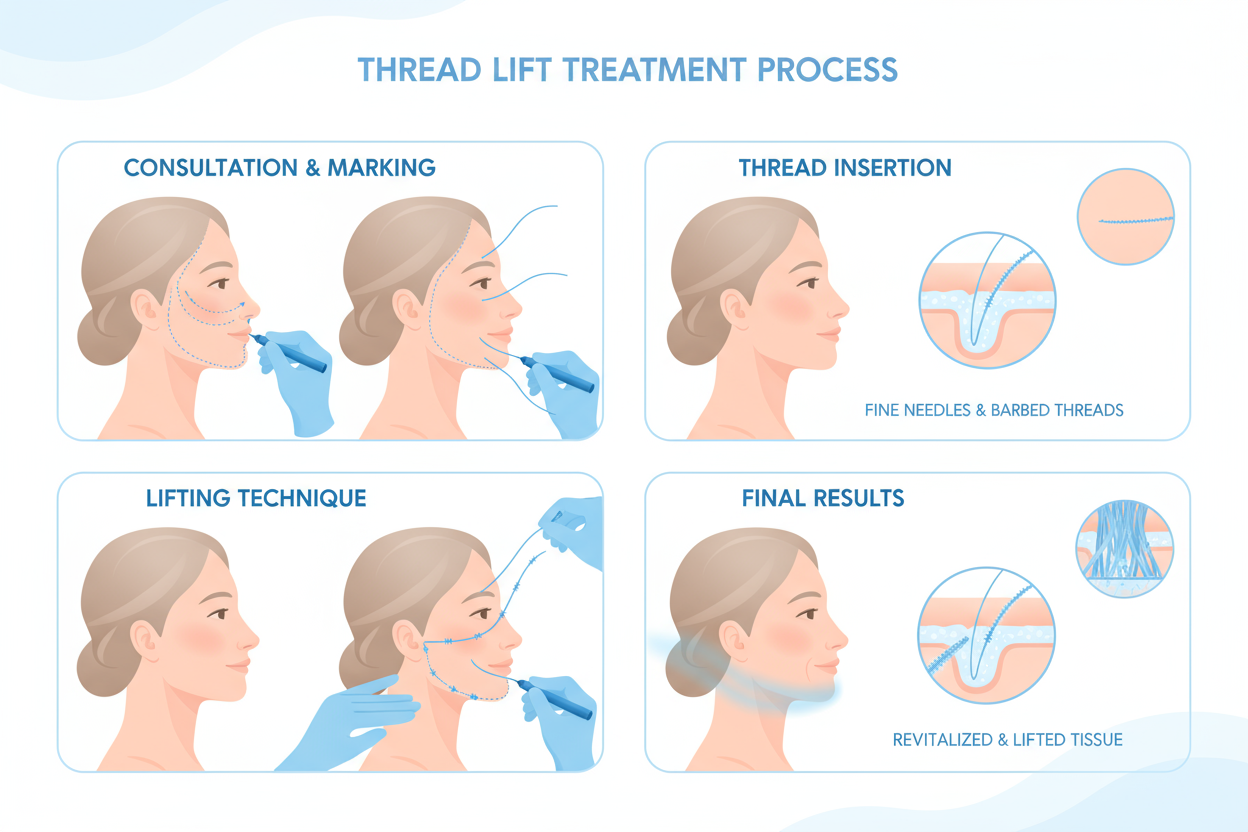 THREAD LIFT TREATMENT PROCESS

CONSULTATION & MARKING

THREAD INSERTION

FINE NEEDLES & BARBED THREADS

LIFTING TECHNIQUE

FINAL RESULTS

REVITALIZED & LIFTED TISSUE